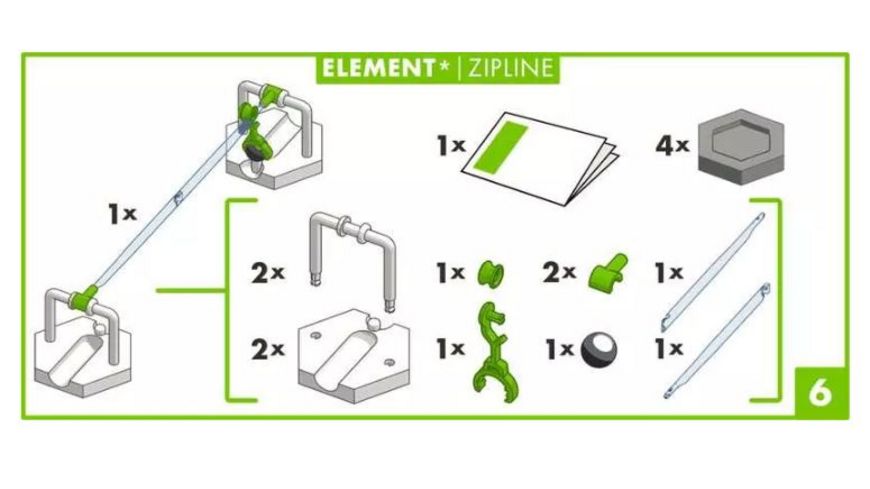 ELEMENT* | ZIPLINE

1x

1x

4x

2x

1x

2x

1x

2x

1x

1x

1x

6