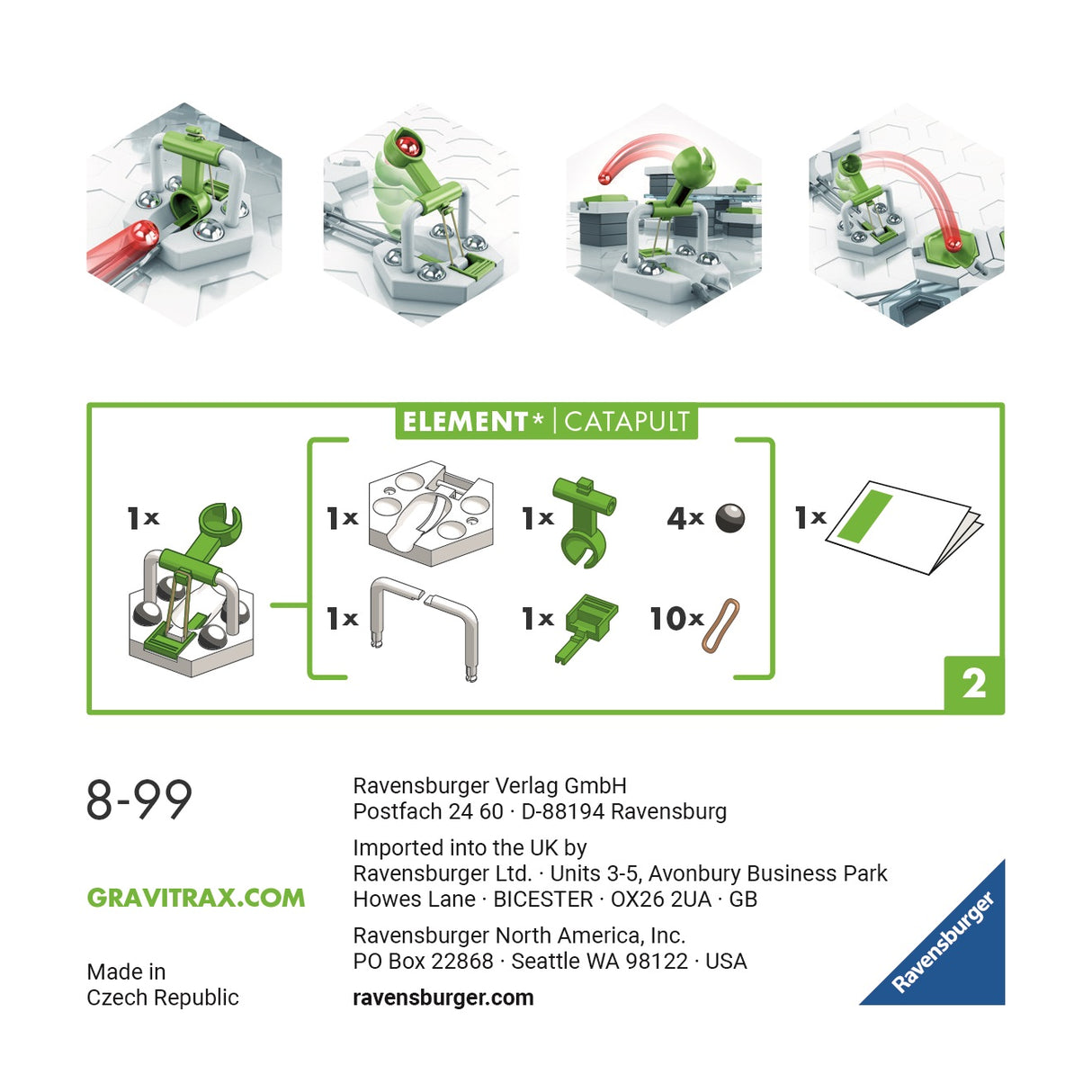 ELEMENT* | CATAPULT

1x

1x

1x

4x

1x

1x

1x

10x

2

8-99

GRAVITRAX.COM

Made in
Czech Republic

Ravensburger Verlag GmbH
Postfach 24 60 · D-88194 Ravensburg

Imported into the UK by
Ravensburger Ltd. · Units 3-5, Avonbury Business Park
Howes Lane · BICESTER · OX26 2UA · GB

Ravensburger North America, Inc.
PO Box 22868 · Seattle WA 98122 · USA

ravensburger.com

Ravensburger